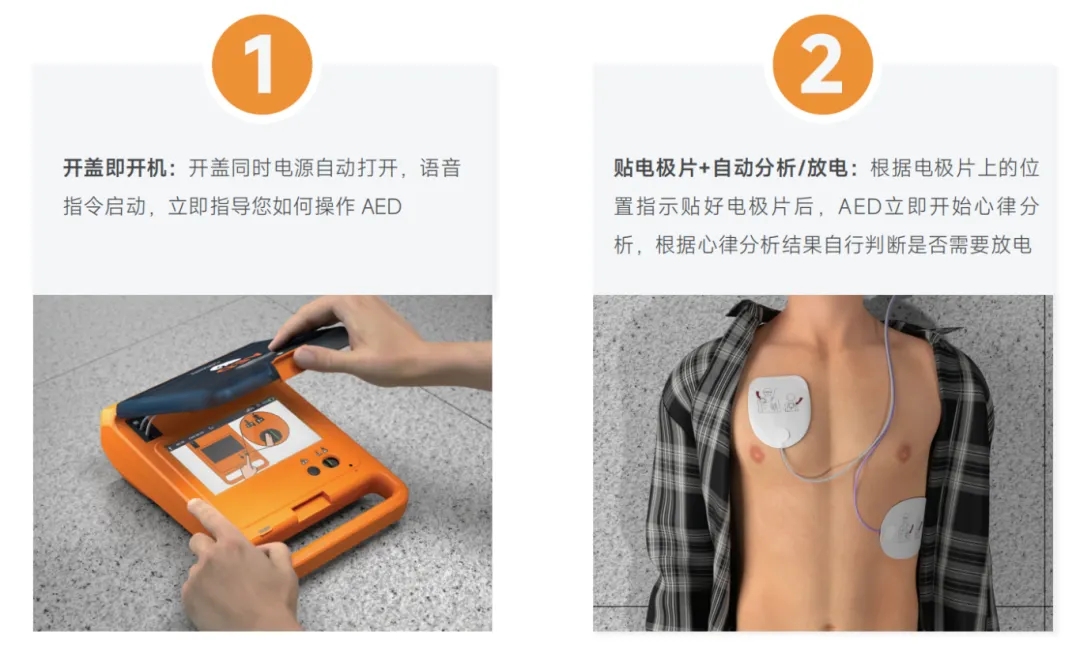 1

开盖即开机：开盖同时电源自动打开，语音指令启动，立即指导您如何操作 AED

2

贴电极片+自动分析/放电：根据电极片上的位置指示贴好电极片后，AED立即开始心律分析，根据心律分析结果自行判断是否需要放电